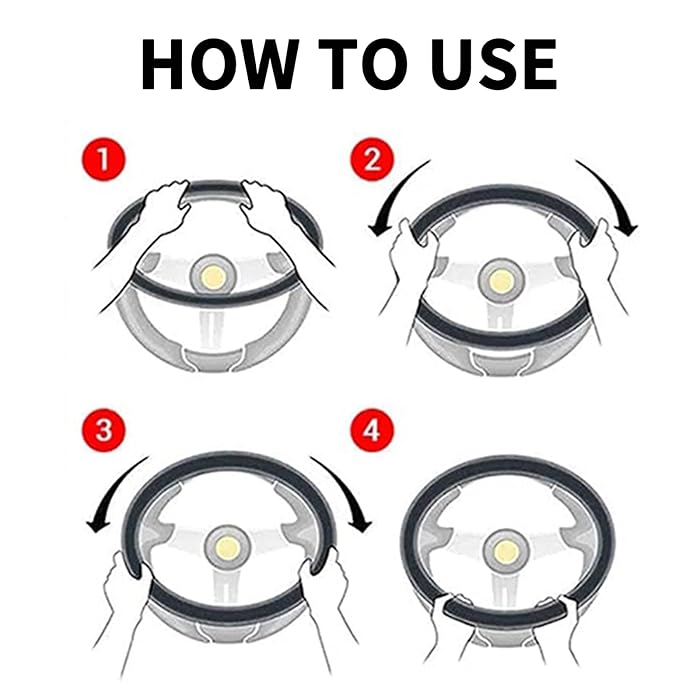 HOW TO USE

1

2

3

4